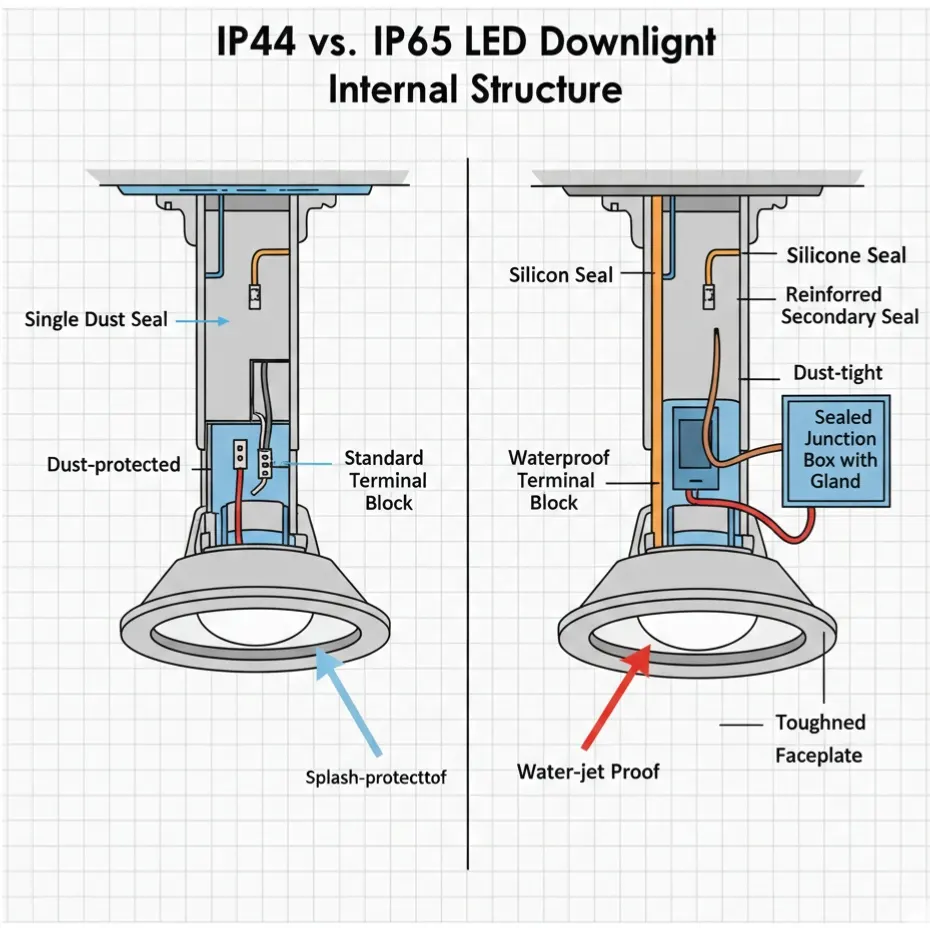 IP44 vs. IP65 LED Downlignt Internal Structure

Single Dust Seal

Dust-protected

Standard Terminal Block

Splash-protecttof

Silicon Seal

Silicone Seal

Reinforred Secondary Seal

Dust-tight

Sealed Junction Box with Gland

Waterproof Terminal Block

Water-jet Proof

Toughned Faceplate