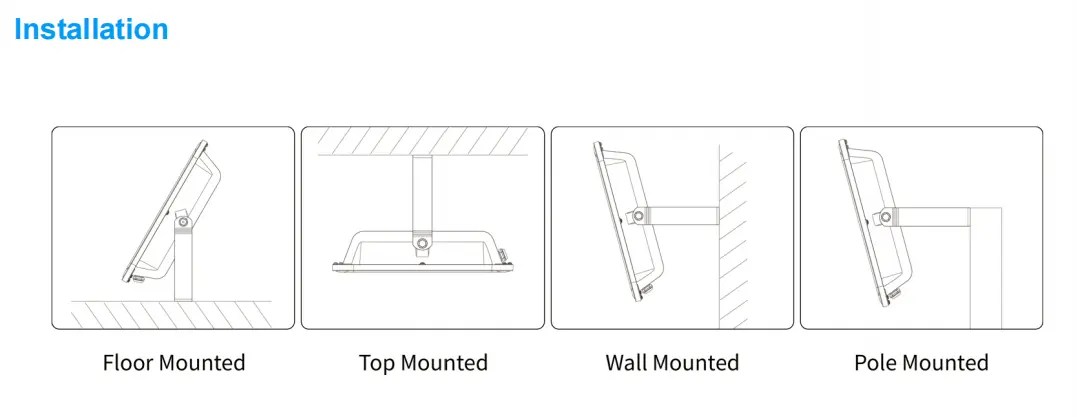 Installation

Floor Mounted

Top Mounted

Wall Mounted

Pole Mounted